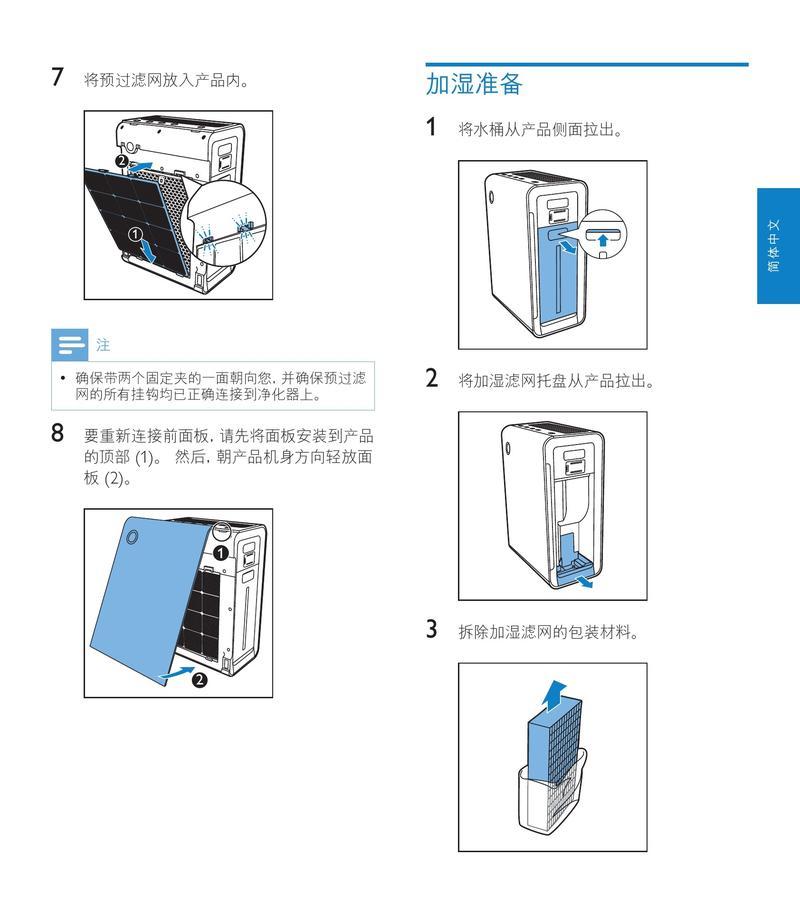 7 将预过滤网放入产品内。

2

1

注

• 确保带两个固定夹的一面朝向您，并确保预过滤网的所有挂钩均已正确连接到净化器上。

8 要重新连接前面板，请先将面板安装到产品的顶部 (1)。 然后，朝产品机身方向轻放面板 (2)。

1

2

加湿准备

1 将水桶从产品侧面拉出。

2 将加湿滤网托盘从产品拉出。

3 拆除加湿滤网的包装材料。

简体中文