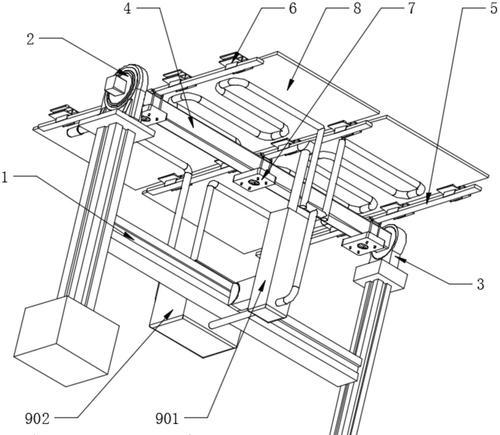 4
6
8
7
5
2
1
3
902
901